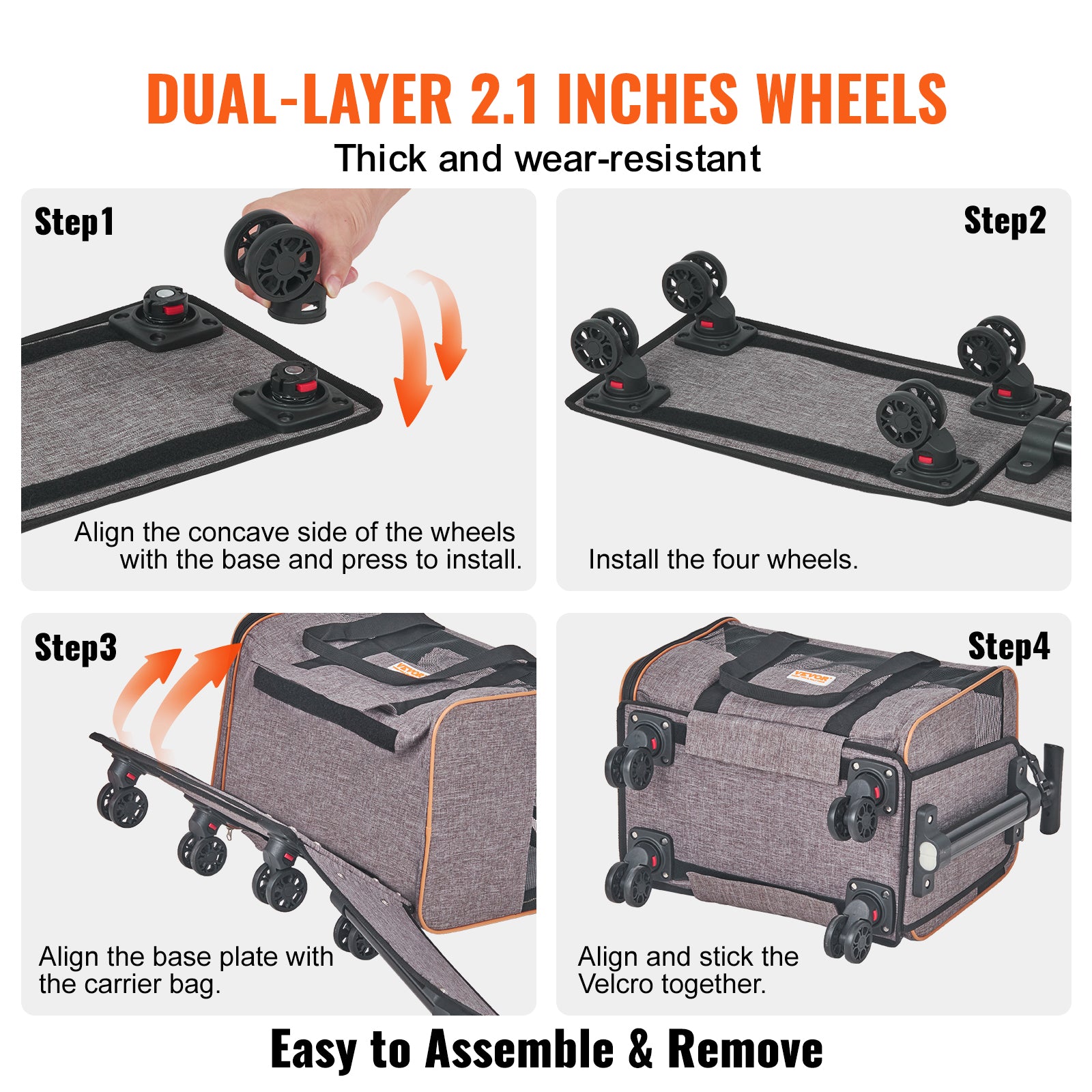 DUAL-LAYER 2.1 INCHES WHEELS

Thick and wear-resistant

Step1

Align the concave side of the wheels with the base and press to install.

Step2

Install the four wheels.

Step3

VEVOR

Align the base plate with the carrier bag.

Step4

VEVOR

Align and stick the Velcro together.

Easy to Assemble & Remove